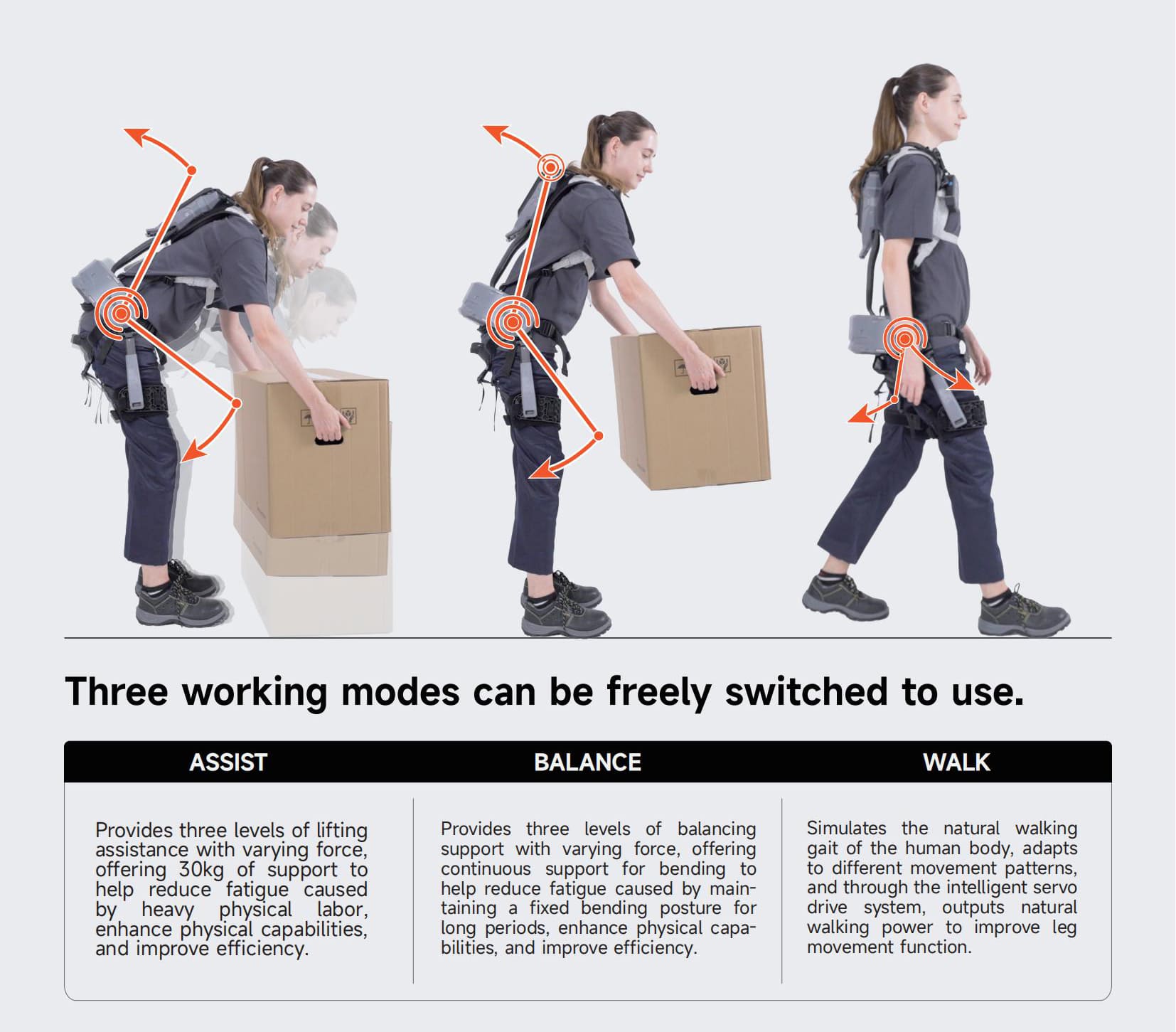 Three working modes can be freely switched to use.

| ASSIST | BALANCE | WALK |
|---|---|---|
| Provides three levels of lifting assistance with varying force, offering 30kg of support to help reduce fatigue caused by heavy physical labor, enhance physical capabilities, and improve efficiency. | Provides three levels of balancing support with varying force, offering continuous support for bending to help reduce fatigue caused by maintaining a fixed bending posture for long periods, enhance physical capabilities, and improve efficiency. | Simulates the natural walking gait of the human body, adapts to different movement patterns, and through the intelligent servo drive system, outputs natural walking power to improve leg movement function. |